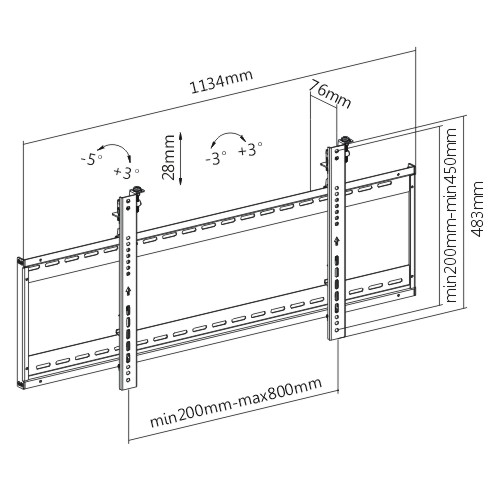 1134mm

76mm

-5°

+3°

28mm

-3°

+3°

min200mm-min450mm

483mm

min200mm-max800mm