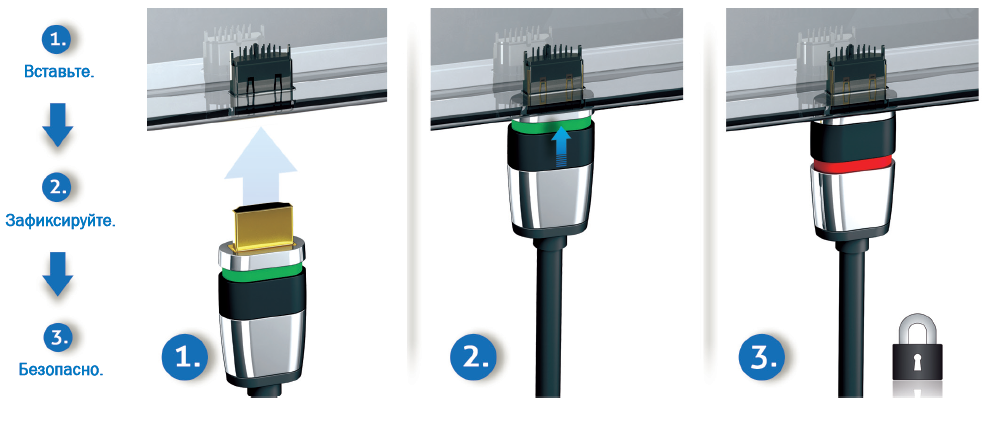 1.
Вставьте.

2.
Зафиксируйте.

3.
Безопасно.

1.

2.

3.